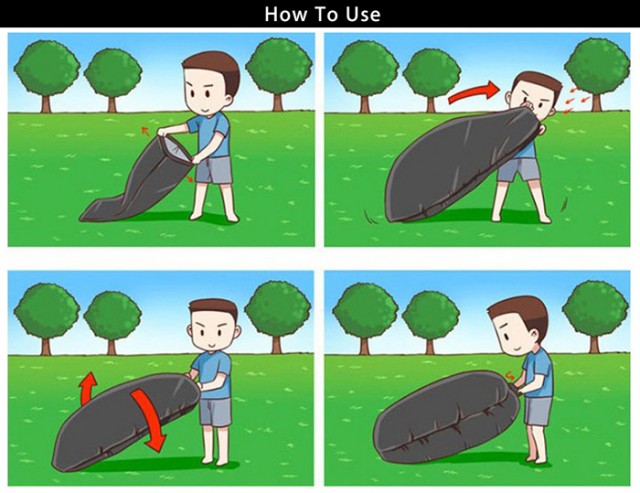 How To Use